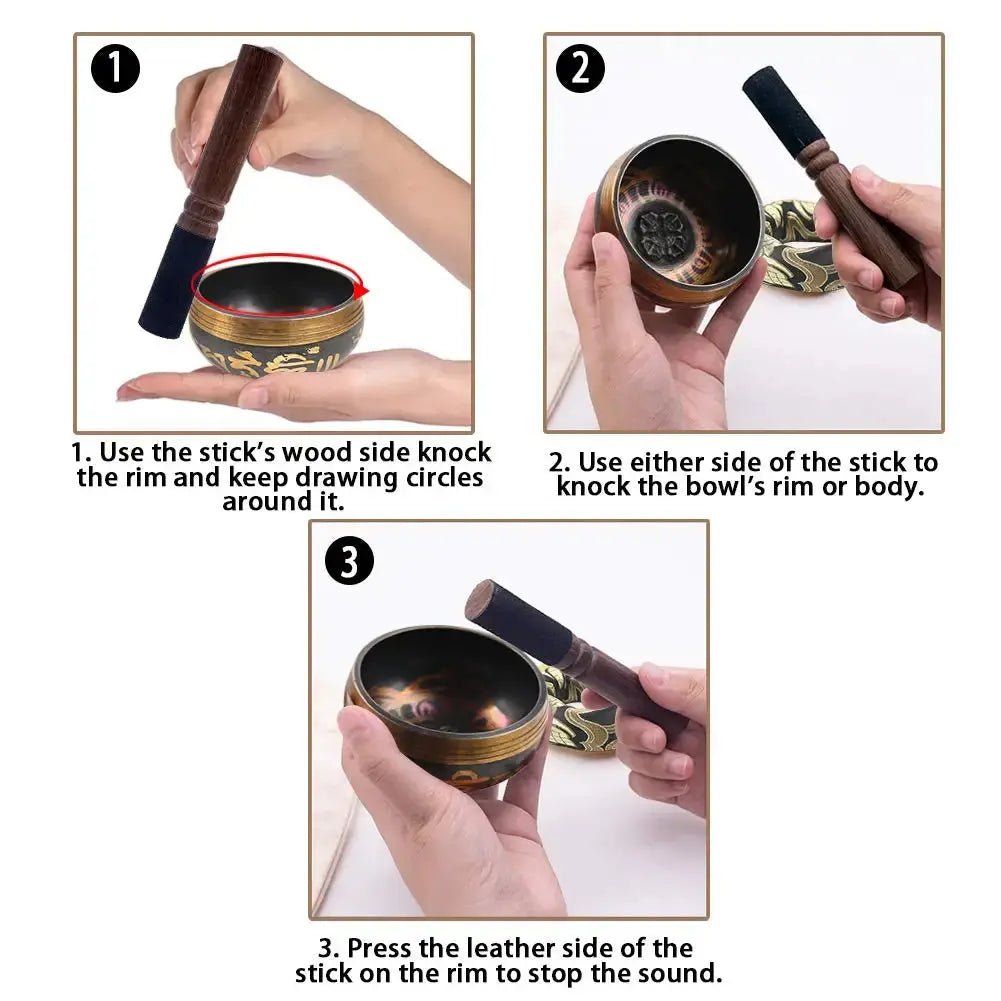 1

1. Use the stick's wood side knock the rim and keep drawing circles around it.

2

2. Use either side of the stick to knock the bowl's rim or body.

3

3. Press the leather side of the stick on the rim to stop the sound.